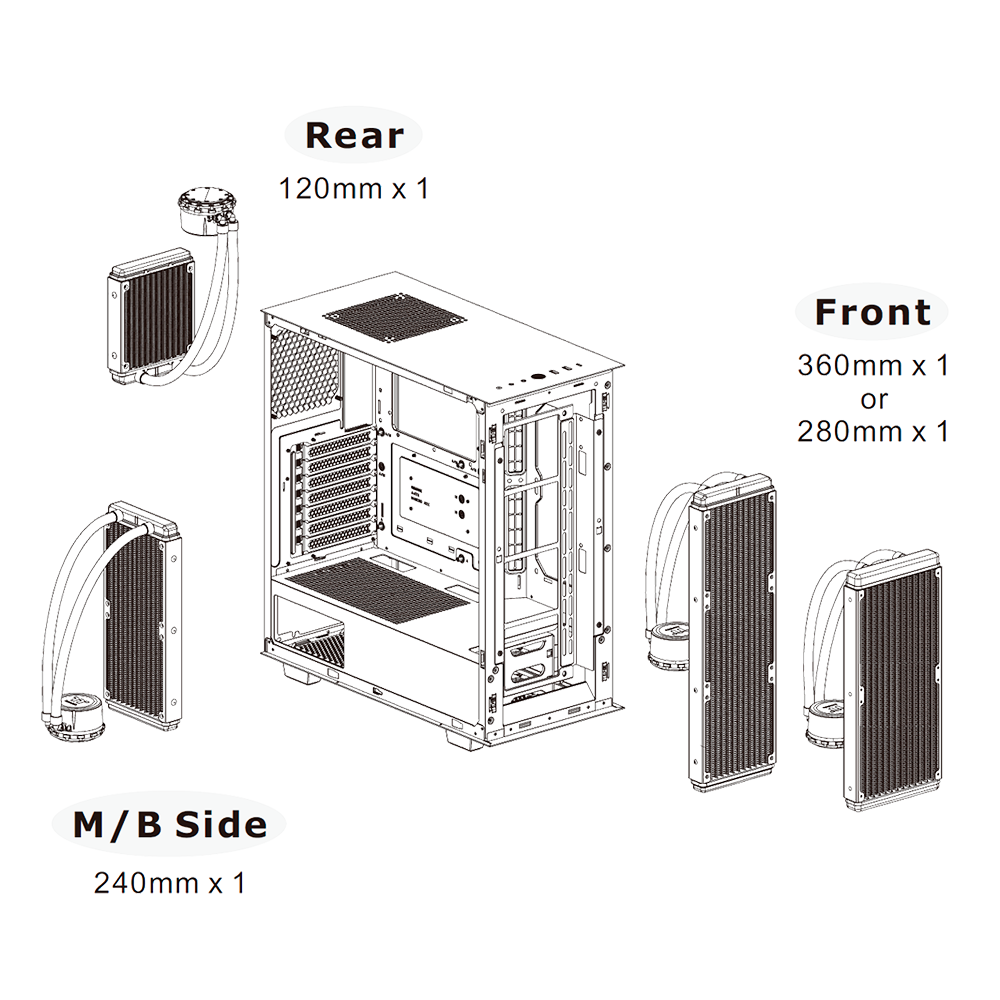 Rear
120mm x 1

Front
360mm x 1
or
280mm x 1

M/B Side
240mm x 1