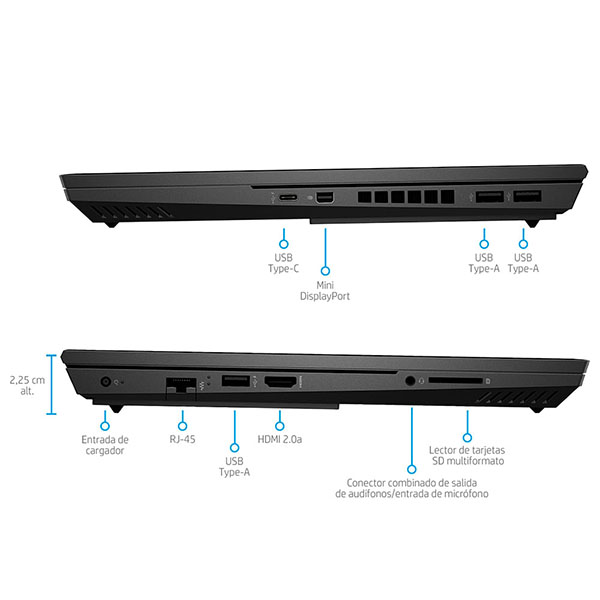 USB Type-C

Mini DisplayPort

USB Type-A

USB Type-A

2,25 cm alt.

Entrada de cargador

RJ-45

USB Type-A

HDMI 2.0a

Conector combinado de salida de audífonos/entrada de micrófono

Lector de tarjetas SD multiformato